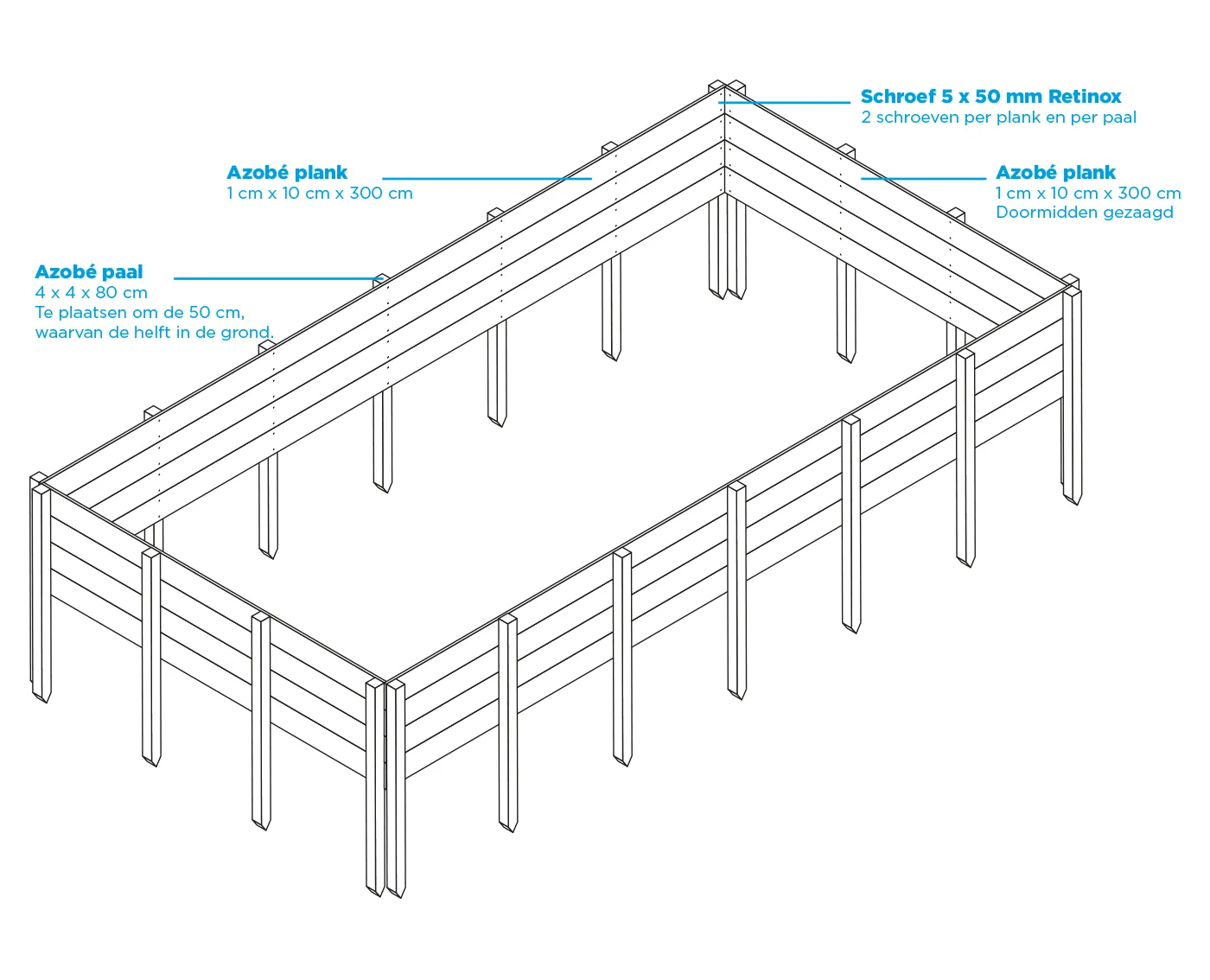 Schroef 5 x 50 mm Retinox
2 schroeven per plank en per paal

Azobé plank
1 cm x 10 cm x 300 cm

Azobé plank
1 cm x 10 cm x 300 cm
Doormidden gezaagd

Azobé paal
4 x 4 x 80 cm
Te plaatsen om de 50 cm, waarvan de helft in de grond.